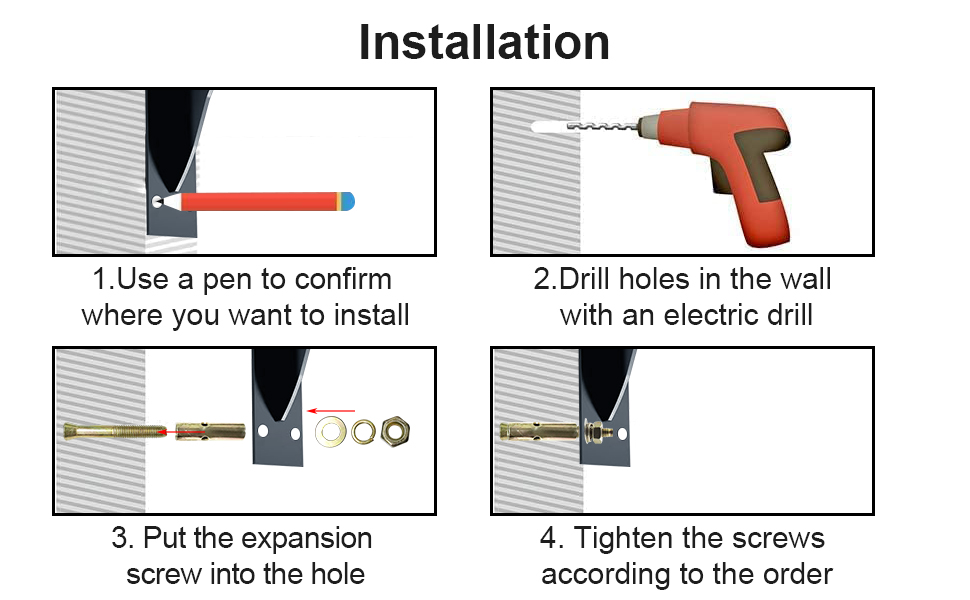 Installation

1.Use a pen to confirm where you want to install

2.Drill holes in the wall with an electric drill

3. Put the expansion screw into the hole

4. Tighten the screws according to the order