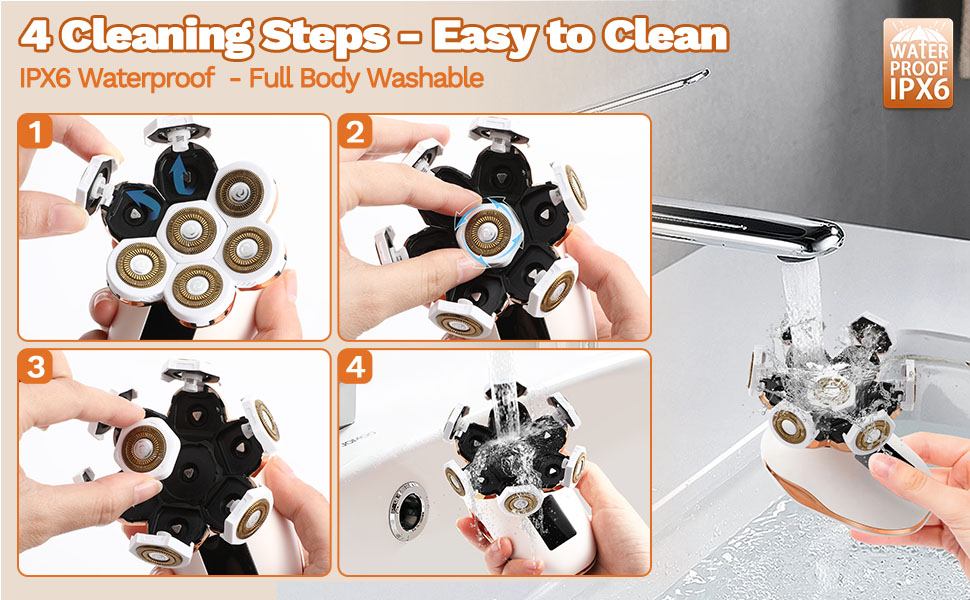 4 Cleaning Steps - Easy to Clean

IPX6 Waterproof - Full Body Washable

WATER PROOF IPX6

1

2

3

4