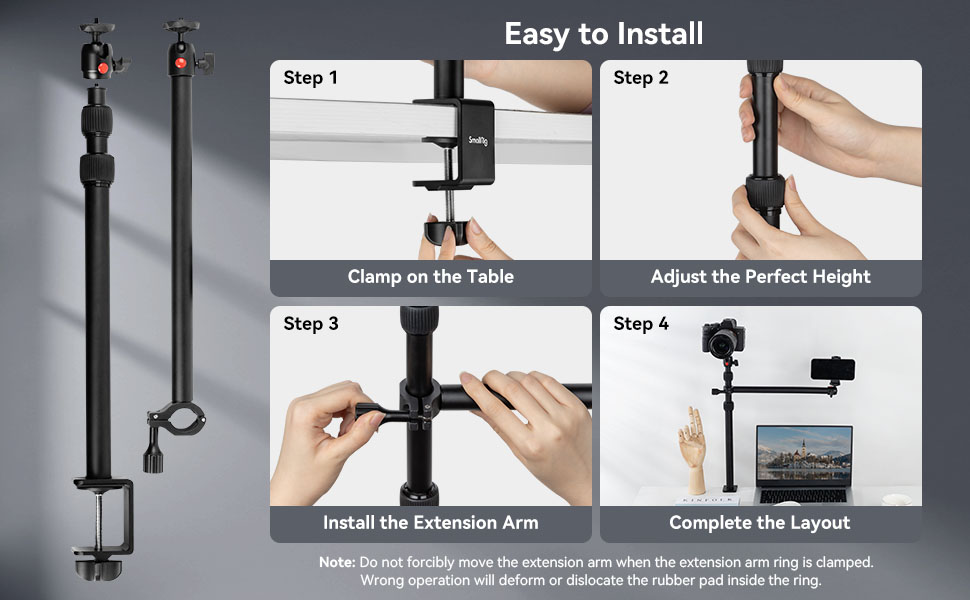 Easy to Install

Step 1

SmallRig

Clamp on the Table

Step 2

Adjust the Perfect Height

Step 3

Install the Extension Arm

Step 4

Complete the Layout

Note: Do not forcibly move the extension arm when the extension arm ring is clamped. Wrong operation will deform or dislocate the rubber pad inside the ring.