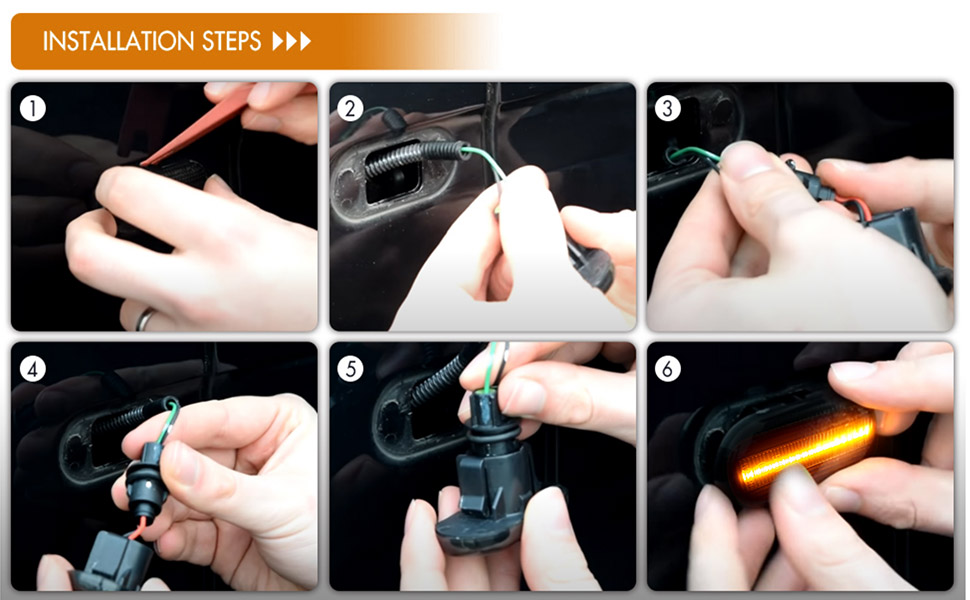 INSTALLATION STEPS ▶▶▶

1

2

3

4

5

6