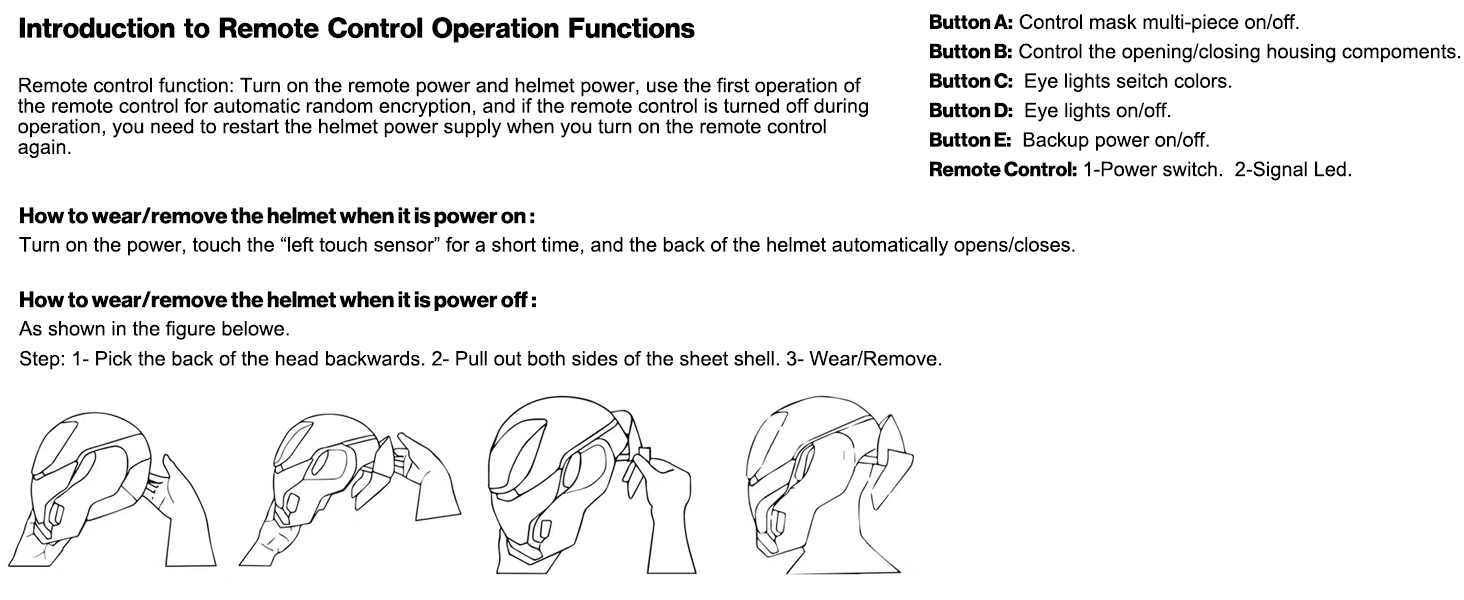 Introduction to Remote Control Operation Functions

Remote control function: Turn on the remote power and helmet power, use the first operation of the remote control for automatic random encryption, and if the remote control is turned off during operation, you need to restart the helmet power supply when you turn on the remote control again.

Button A: Control mask multi-piece on/off.
Button B: Control the opening/closing housing compoments.
Button C: Eye lights seitch colors.
Button D: Eye lights on/off.
Button E: Backup power on/off.
Remote Control: 1-Power switch. 2-Signal Led.

How to wear/remove the helmet when it is power on :
Turn on the power, touch the “left touch sensor” for a short time, and the back of the helmet automatically opens/closes.

How to wear/remove the helmet when it is power off :
As shown in the figure belowe.
Step: 1- Pick the back of the head backwards. 2- Pull out both sides of the sheet shell. 3- Wear/Remove.