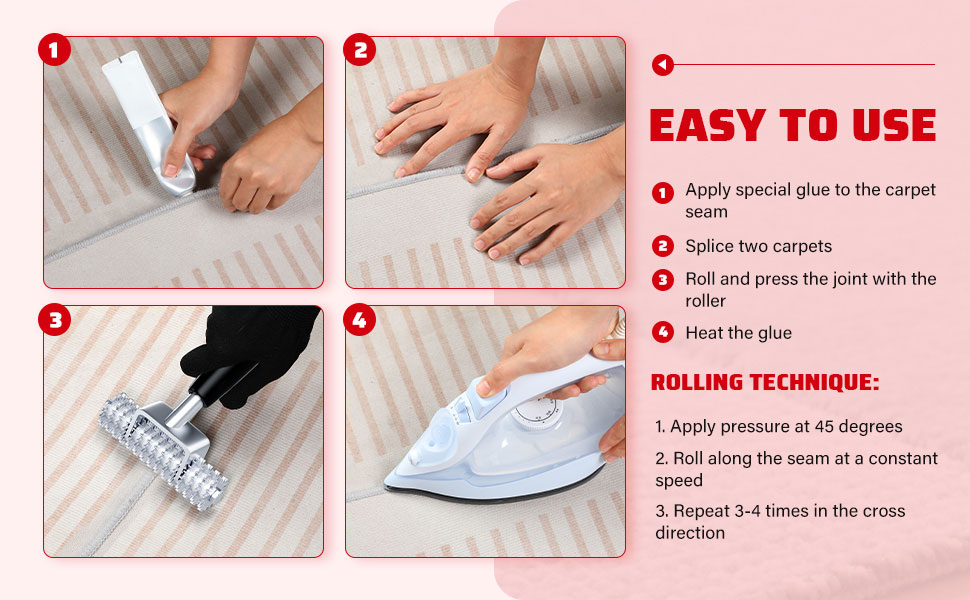 1

2

3

4

EASY TO USE

1 Apply special glue to the carpet seam

2 Splice two carpets

3 Roll and press the joint with the roller

4 Heat the glue

ROLLING TECHNIQUE:

1. Apply pressure at 45 degrees

2. Roll along the seam at a constant speed

3. Repeat 3-4 times in the cross direction