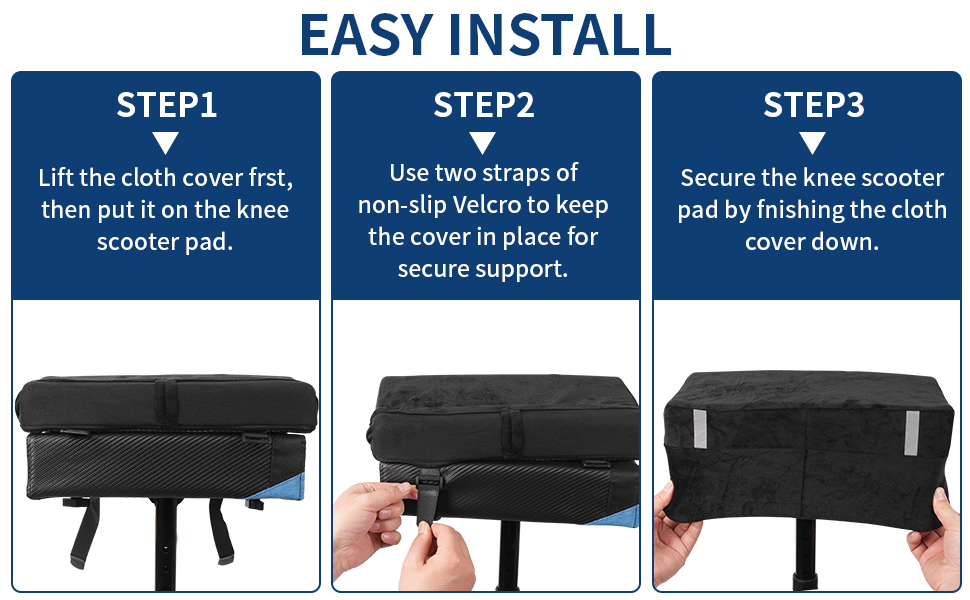 EASY INSTALL

STEP1

Lift the cloth cover frst, then put it on the knee scooter pad.

STEP2

Use two straps of non-slip Velcro to keep the cover in place for secure support.

STEP3

Secure the knee scooter pad by fnishing the cloth cover down.