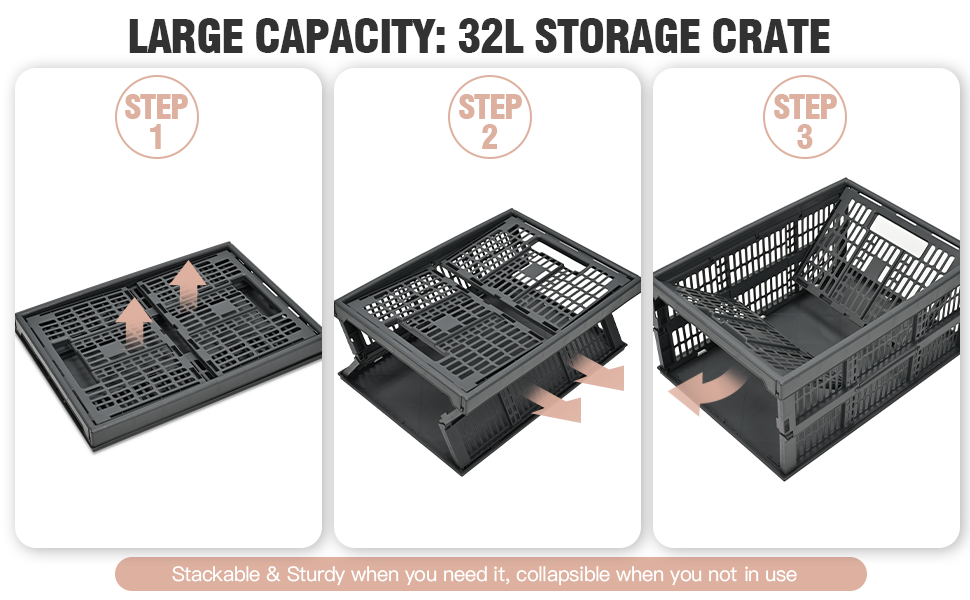 LARGE CAPACITY: 32L STORAGE CRATE

STEP 1

STEP 2

STEP 3

Stackable & Sturdy when you need it, collapsible when you not in use