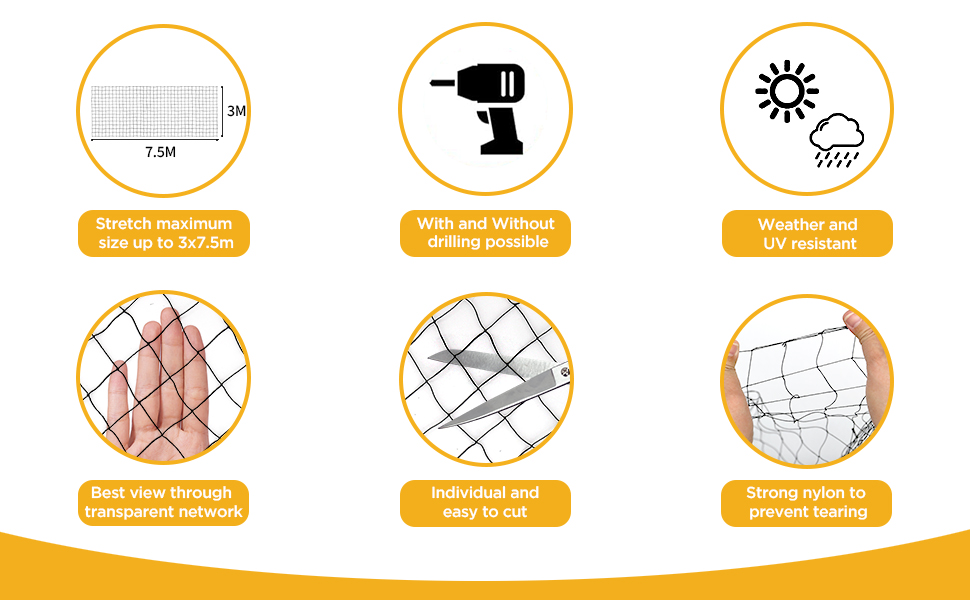 3M
7.5M

Stretch maximum size up to 3x7.5m

With and Without drilling possible

Weather and UV resistant

Best view through transparent network

Individual and easy to cut

Strong nylon to prevent tearing