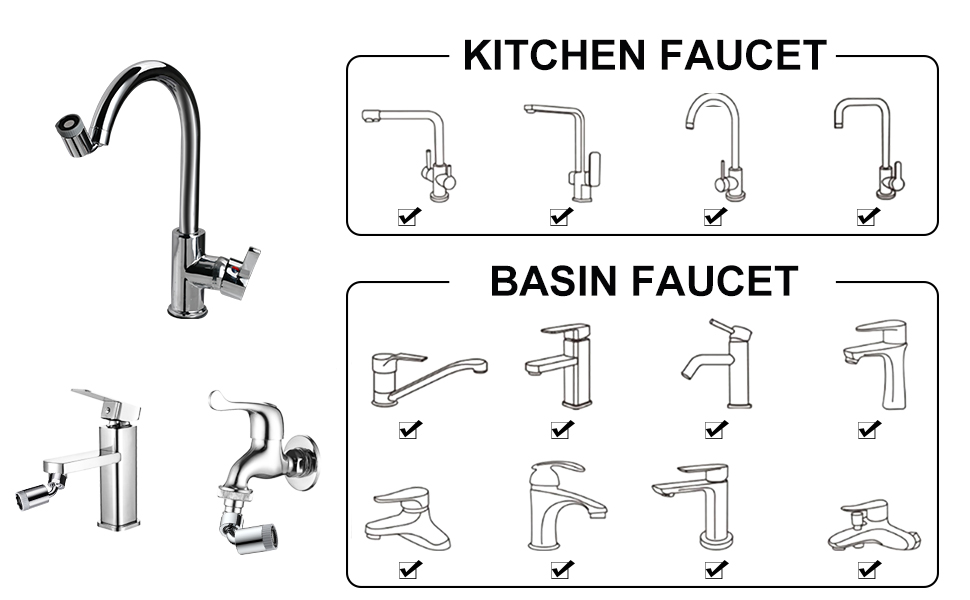 KITCHEN FAUCET

BASIN FAUCET