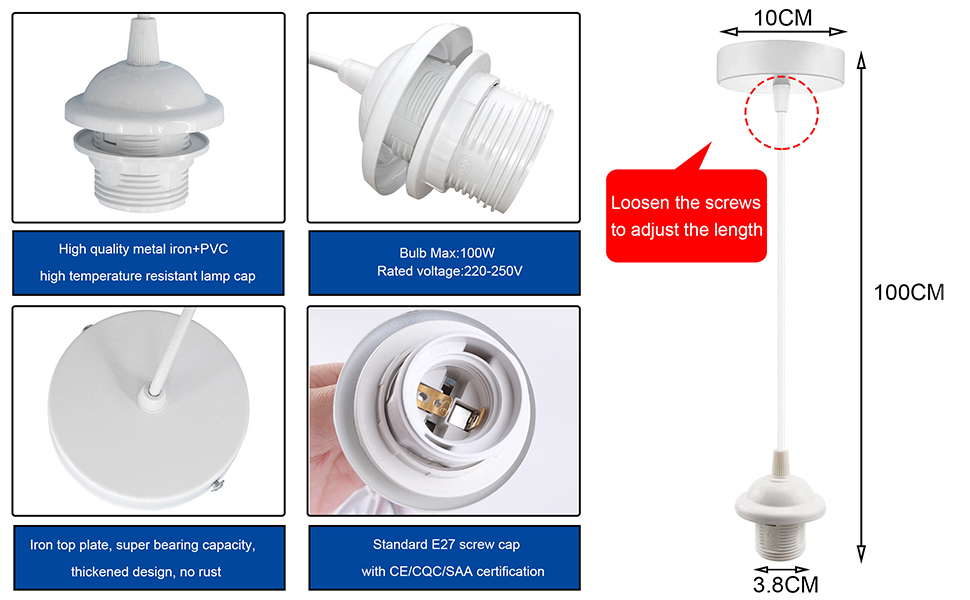 High quality metal iron+PVC
high temperature resistant lamp cap

Bulb Max:100W
Rated voltage:220-250V

Iron top plate, super bearing capacity,
thickened design, no rust

Standard E27 screw cap
with CE/CQC/SAA certification

10CM

Loosen the screws to adjust the length

100CM

3.8CM