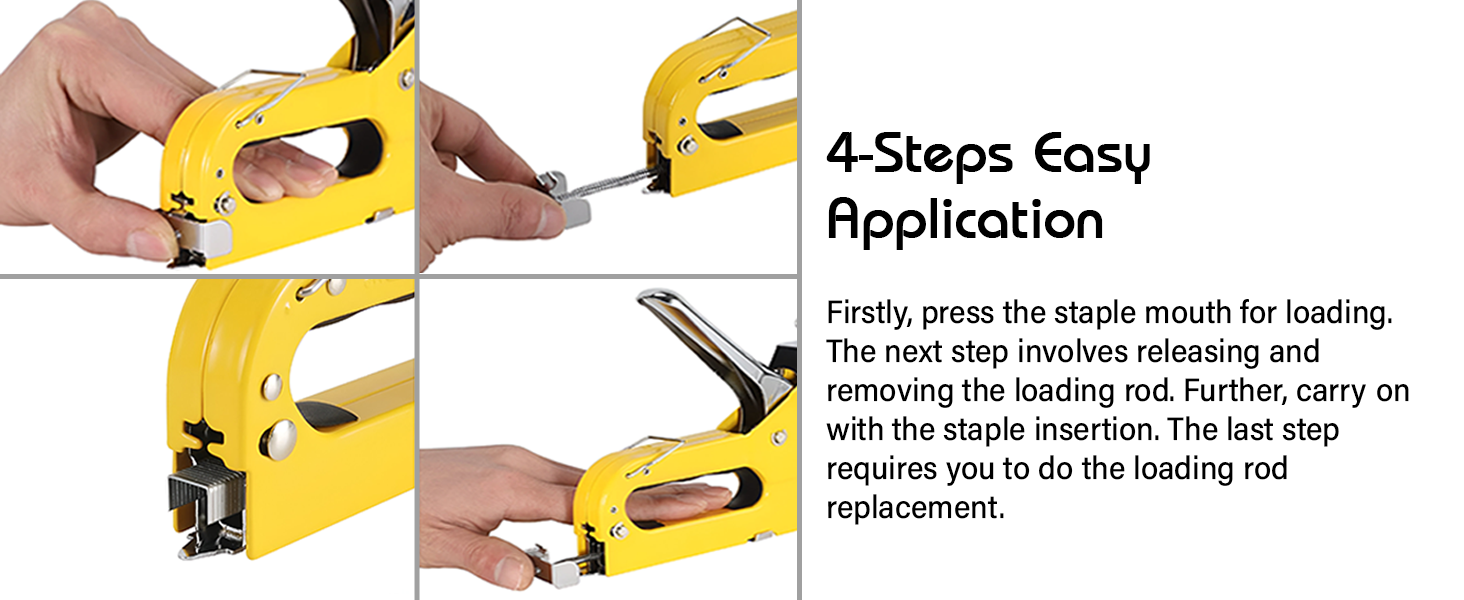 4-Steps Easy Application

Firstly, press the staple mouth for loading. The next step involves releasing and removing the loading rod. Further, carry on with the staple insertion. The last step requires you to do the loading rod replacement.