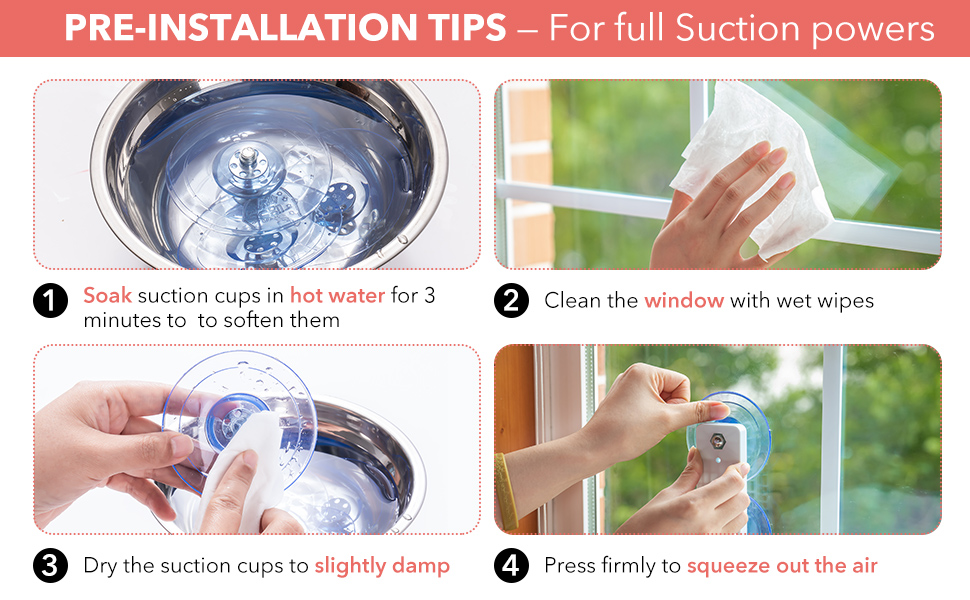 PRE-INSTALLATION TIPS – For full Suction powers

1 Soak suction cups in hot water for 3 minutes to to soften them

2 Clean the window with wet wipes

3 Dry the suction cups to slightly damp

4 Press firmly to squeeze out the air