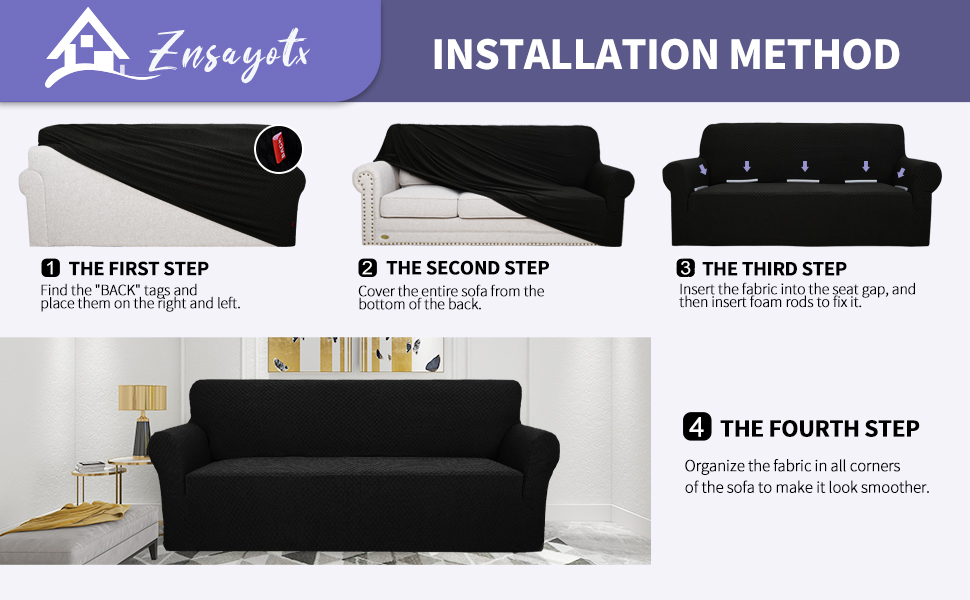 Znsayotx

INSTALLATION METHOD

BACK

1 THE FIRST STEP
Find the "BACK" tags and place them on the right and left.

2 THE SECOND STEP
Cover the entire sofa from the bottom of the back.

3 THE THIRD STEP
Insert the fabric into the seat gap, and then insert foam rods to fix it.

4 THE FOURTH STEP
Organize the fabric in all corners of the sofa to make it look smoother.