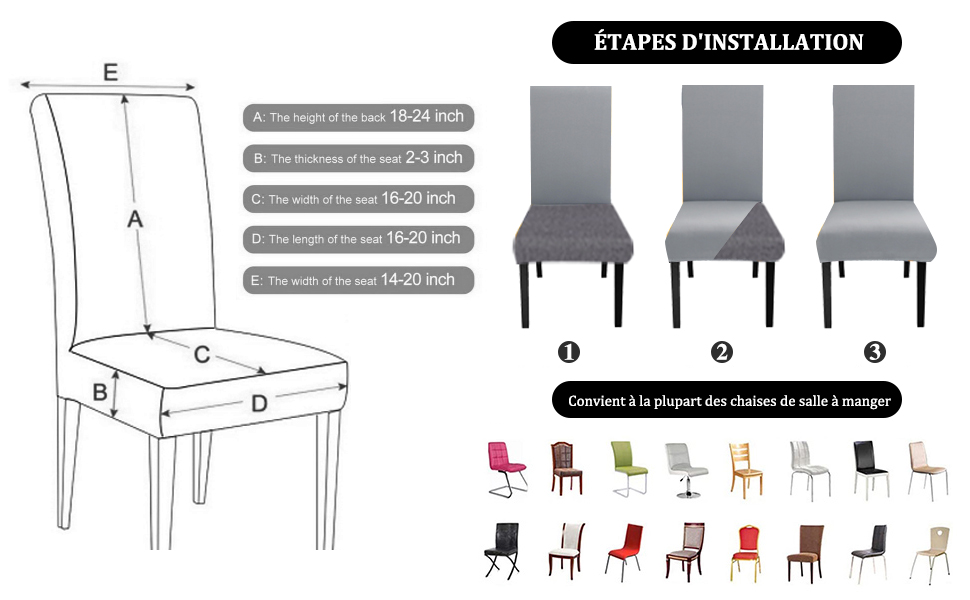 E

A

C

B

D

A: The height of the back 18-24 inch

B: The thickness of the seat 2-3 inch

C: The width of the seat 16-20 inch

D: The length of the seat 16-20 inch

E: The width of the seat 14-20 inch

ÉTAPES D'INSTALLATION

❶

❷

❸

Convient à la plupart des chaises de salle à manger