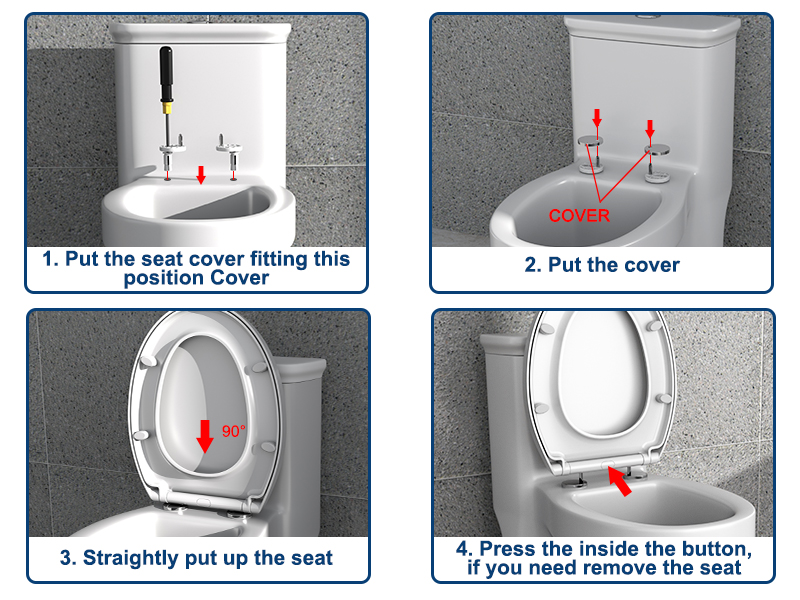 1. Put the seat cover fitting this position Cover

COVER

2. Put the cover

90°

3. Straightly put up the seat

4. Press the inside the button, if you need remove the seat