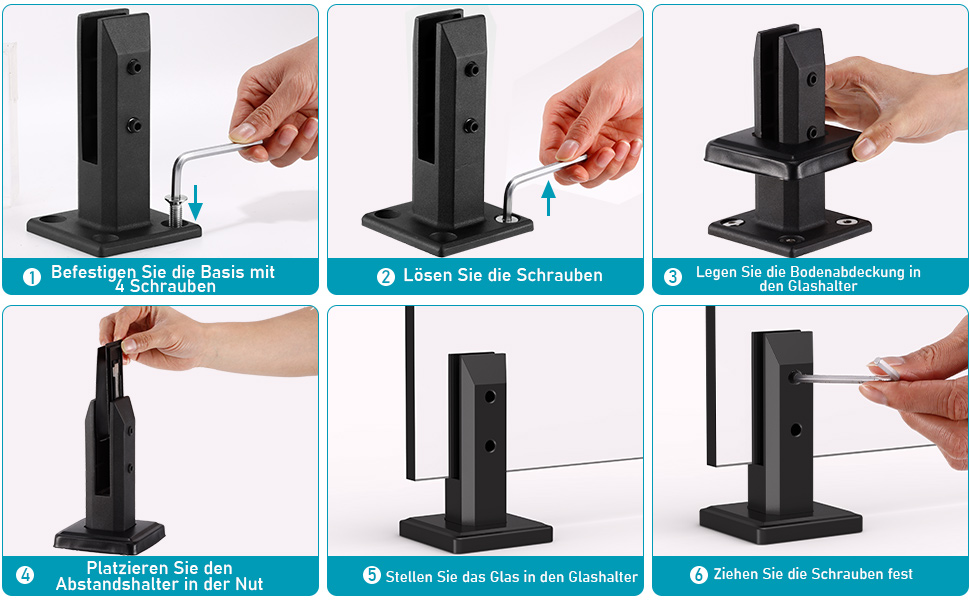 1 Befestigen Sie die Basis mit 4 Schrauben

2 Lösen Sie die Schrauben

3 Legen Sie die Bodenabdeckung in den Glashalter

4 Platzieren Sie den Abstandshalter in der Nut

5 Stellen Sie das Glas in den Glashalter

6 Ziehen Sie die Schrauben fest