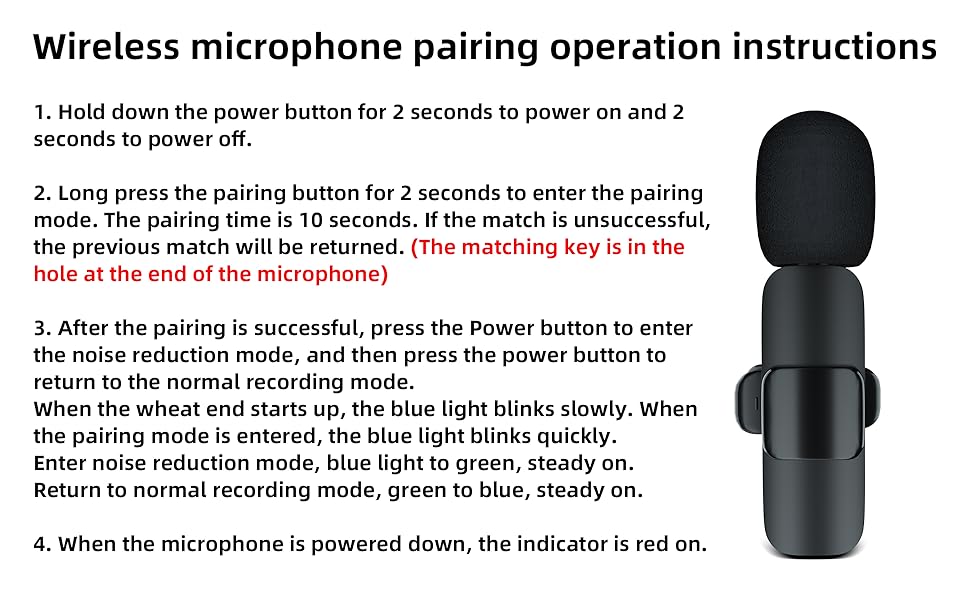 Wireless microphone pairing operation instructions

1. Hold down the power button for 2 seconds to power on and 2 seconds to power off.

2. Long press the pairing button for 2 seconds to enter the pairing mode. The pairing time is 10 seconds. If the match is unsuccessful, the previous match will be returned. (The matching key is in the hole at the end of the microphone)

3. After the pairing is successful, press the Power button to enter the noise reduction mode, and then press the power button to return to the normal recording mode.
When the wheat end starts up, the blue light blinks slowly. When the pairing mode is entered, the blue light blinks quickly.
Enter noise reduction mode, blue light to green, steady on.
Return to normal recording mode, green to blue, steady on.

4. When the microphone is powered down, the indicator is red on.