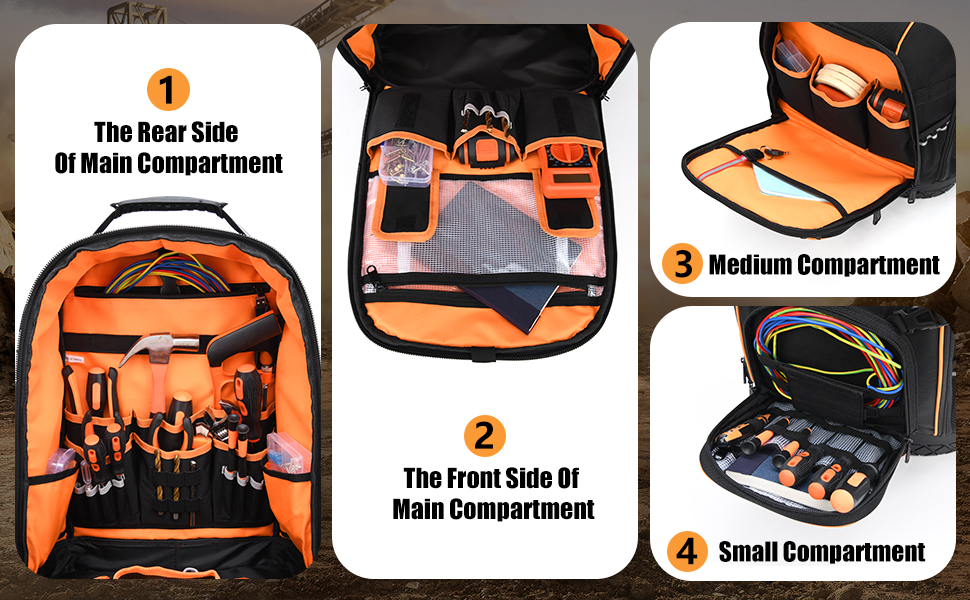 1
The Rear Side Of Main Compartment

2
The Front Side Of Main Compartment

3 Medium Compartment

4 Small Compartment