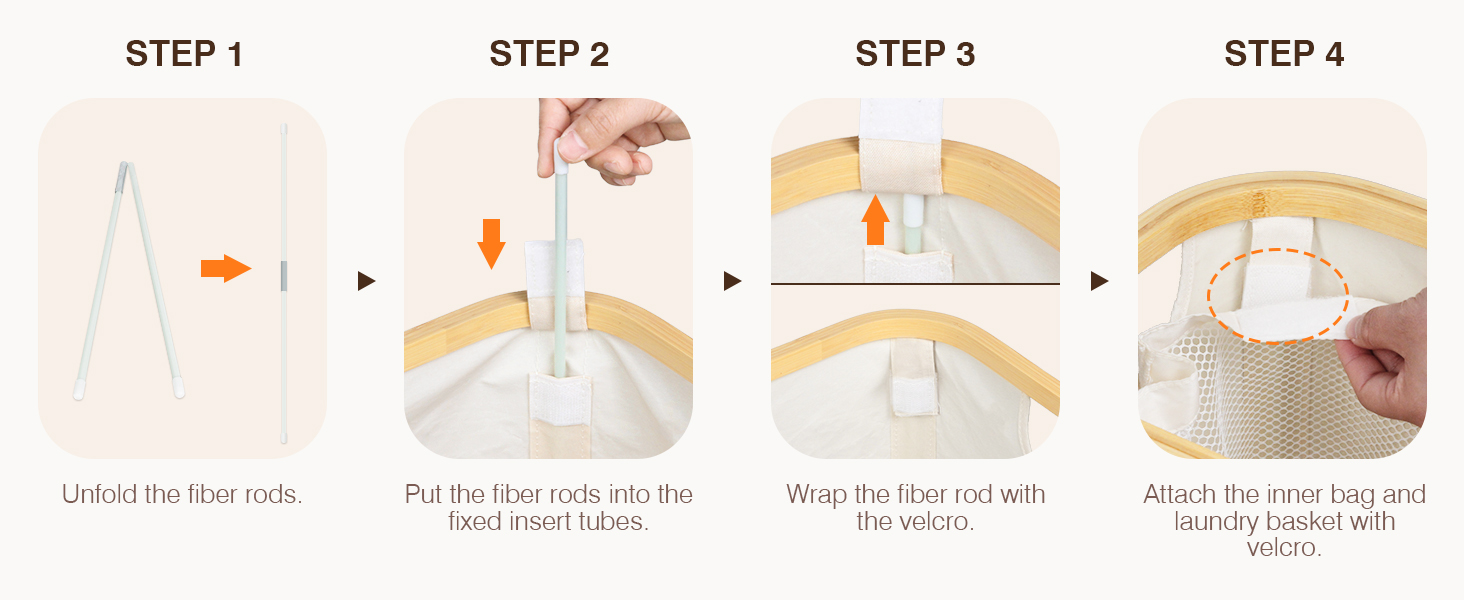 STEP 1

Unfold the fiber rods.

STEP 2

Put the fiber rods into the fixed insert tubes.

STEP 3

Wrap the fiber rod with the velcro.

STEP 4

Attach the inner bag and laundry basket with velcro.