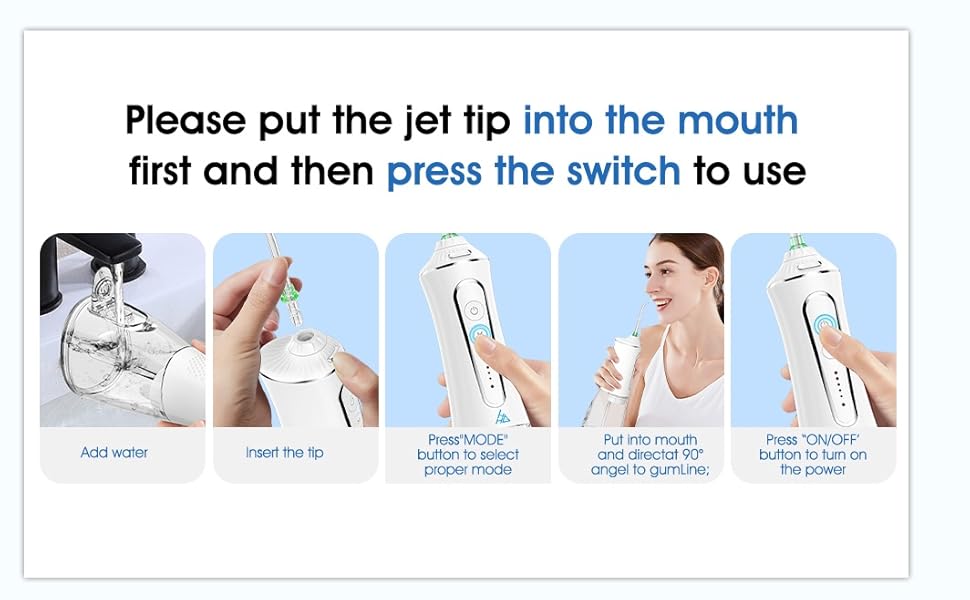 Please put the jet tip into the mouth first and then press the switch to use

Add water

Insert the tip

Press"MODE" button to select proper mode

Put into mouth and directat 90° angel to gumLine;

Press "ON/OFF' button to turn on the power