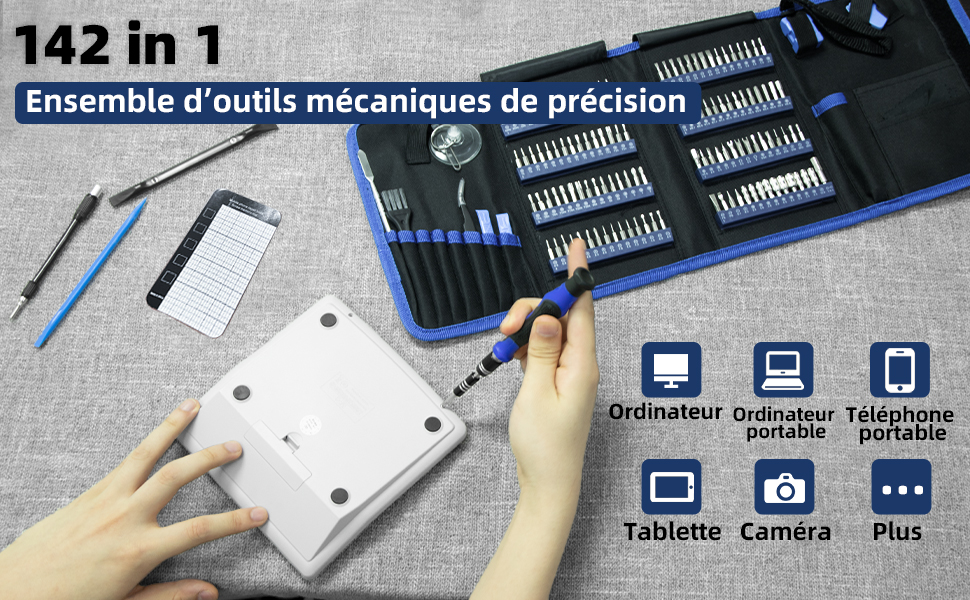 142 in 1

Ensemble d’outils mécaniques de précision

Ordinateur

Ordinateur portable

Téléphone portable

Tablette

Caméra

Plus