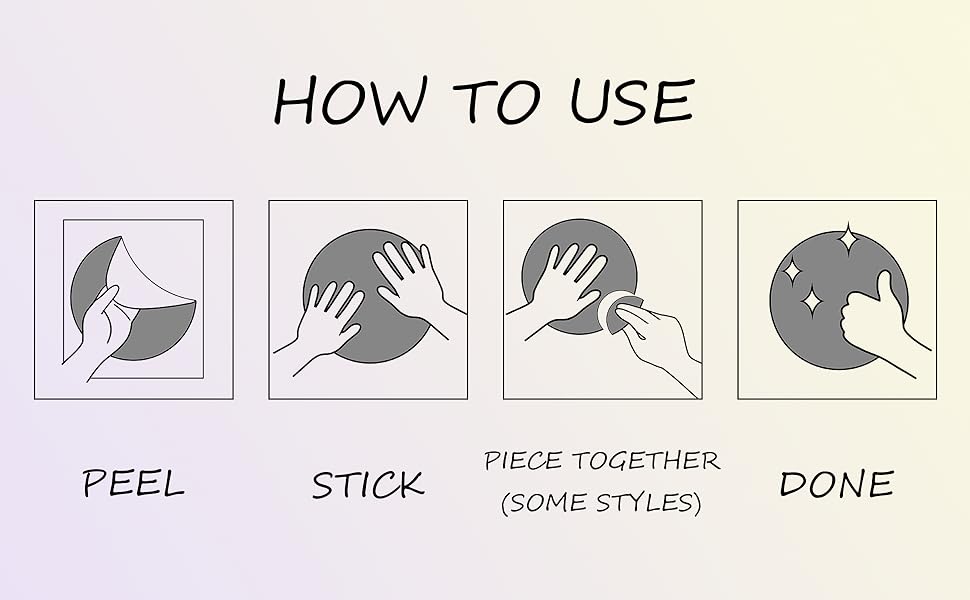 HOW TO USE

PEEL

STICK

PIECE TOGETHER
(SOME STYLES)

DONE