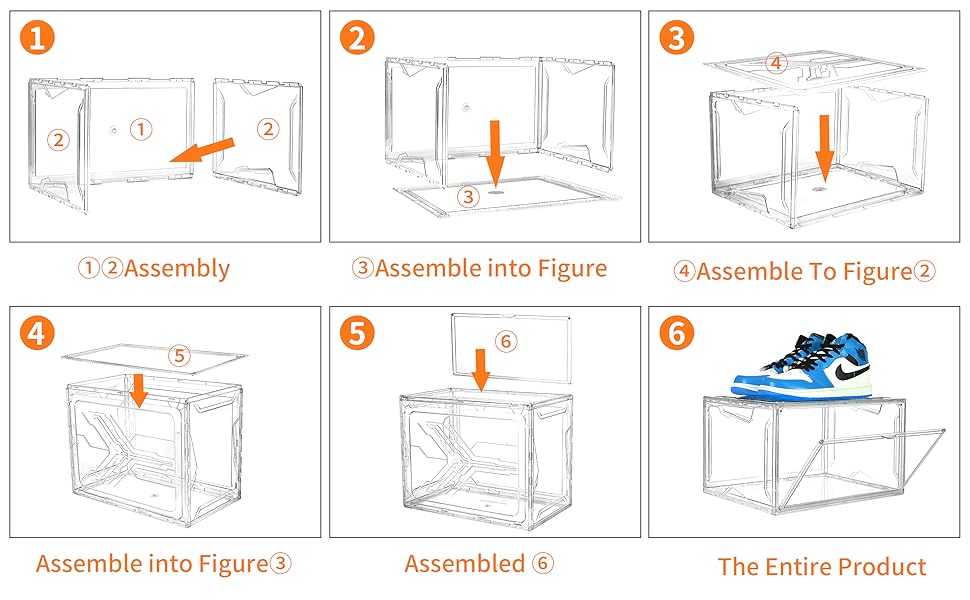 1

② ① ②

①②Assembly

2

③

③Assemble into Figure

3

④

④Assemble To Figure②

4

⑤

Assemble into Figure③

5

⑥

Assembled ⑥

6

The Entire Product