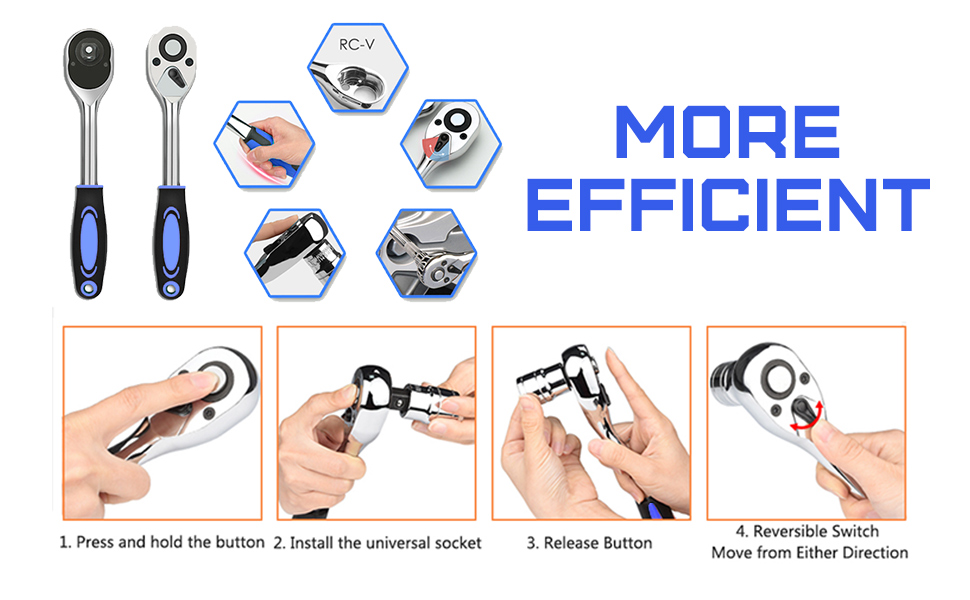 RC-V

MORE EFFICIENT

1. Press and hold the button

2. Install the universal socket

3. Release Button

4. Reversible Switch Move from Either Direction