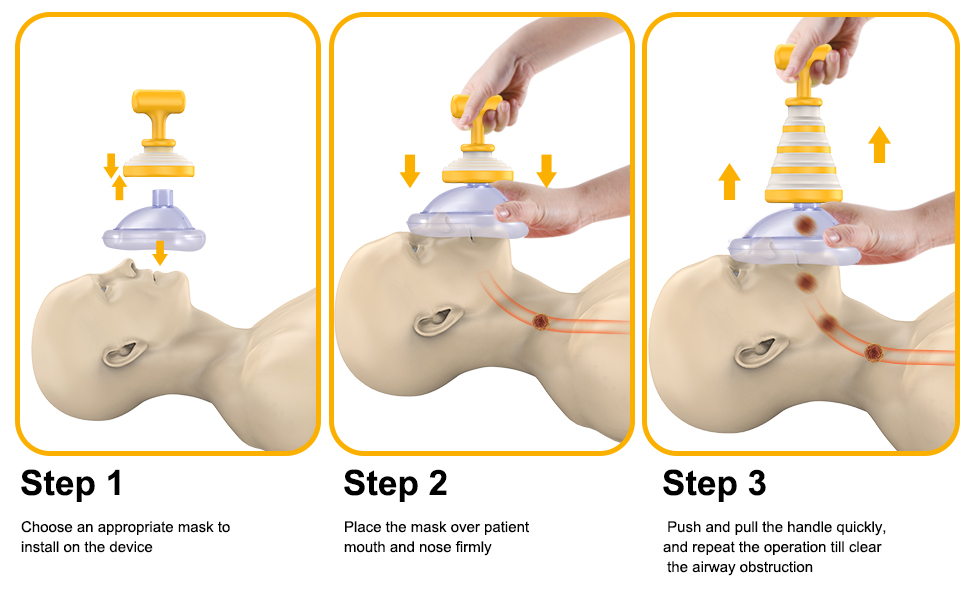 Step 1

Choose an appropriate mask to install on the device

Step 2

Place the mask over patient mouth and nose firmly

Step 3

Push and pull the handle quickly, and repeat the operation till clear the airway obstruction