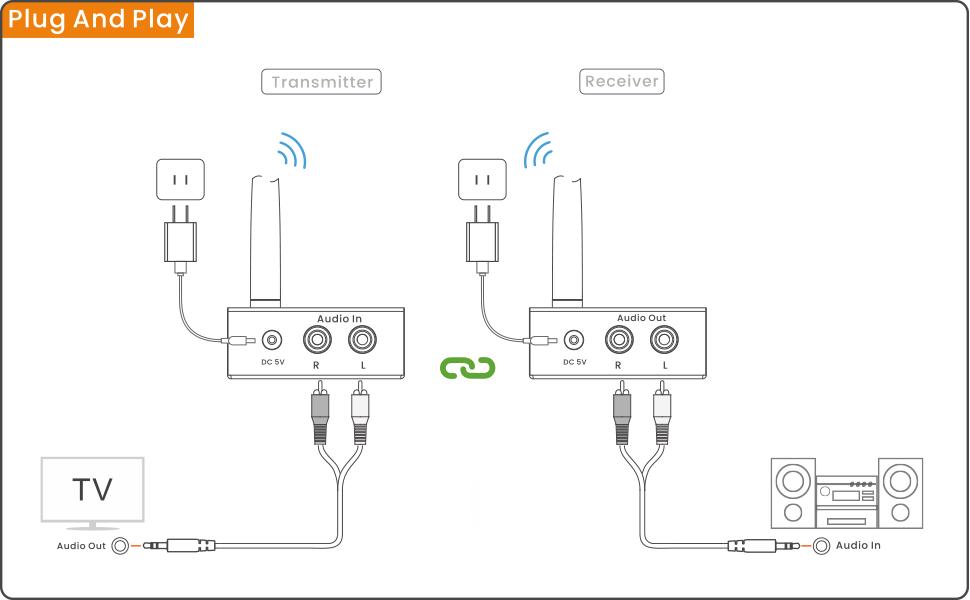 Plug And Play

Transmitter

Audio In

DC 5V R L

TV

Audio Out

Receiver

Audio Out

DC 5V R L

Audio In