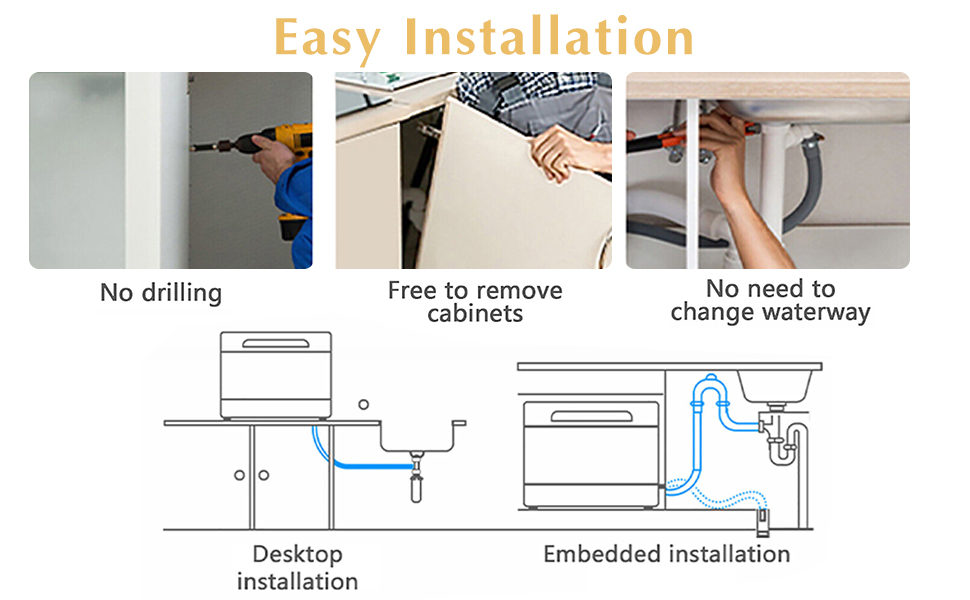 Easy Installation

No drilling

Free to remove cabinets

No need to change waterway

Desktop installation

Embedded installation