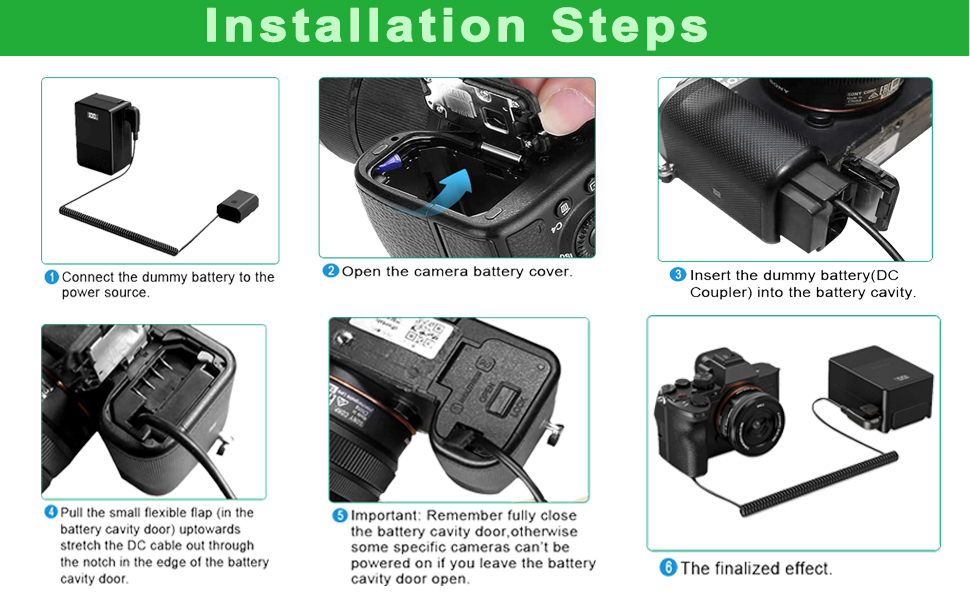 Installation Steps

1 Connect the dummy battery to the power source.

2 Open the camera battery cover.

3 Insert the dummy battery(DC Coupler) into the battery cavity.

4 Pull the small flexible flap (in the battery cavity door) uptowards stretch the DC cable out through the notch in the edge of the battery cavity door.

5 Important: Remember fully close the battery cavity door,otherwise some specific cameras can't be powered on if you leave the battery cavity door open.

6 The finalized effect.