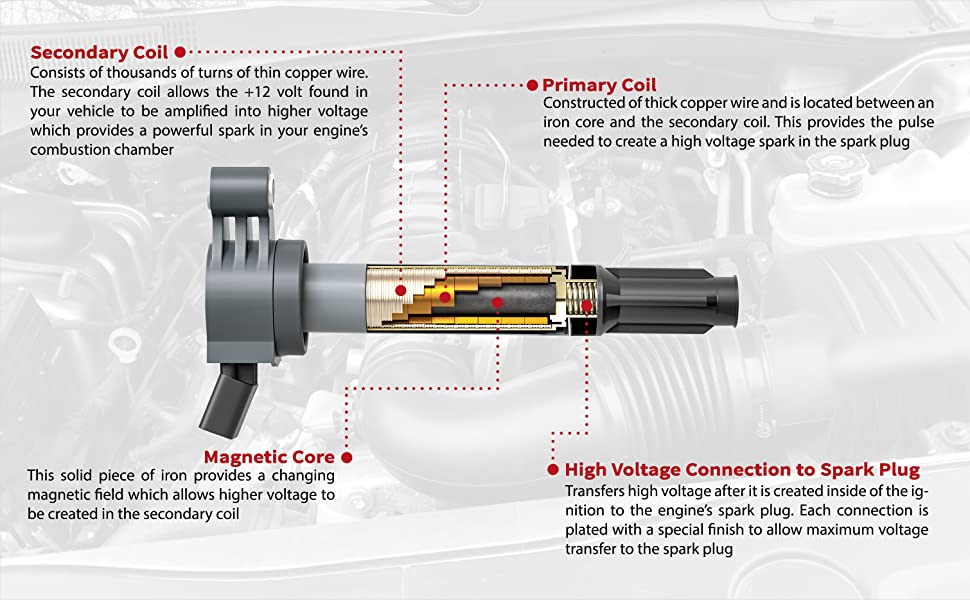 Secondary Coil
Consists of thousands of turns of thin copper wire. The secondary coil allows the +12 volt found in your vehicle to be amplified into higher voltage which provides a powerful spark in your engine's combustion chamber

Primary Coil
Constructed of thick copper wire and is located between an iron core and the secondary coil. This provides the pulse needed to create a high voltage spark in the spark plug

Magnetic Core
This solid piece of iron provides a changing magnetic field which allows higher voltage to be created in the secondary coil

High Voltage Connection to Spark Plug
Transfers high voltage after it is created inside of the ignition to the engine's spark plug. Each connection is plated with a special finish to allow maximum voltage transfer to the spark plug