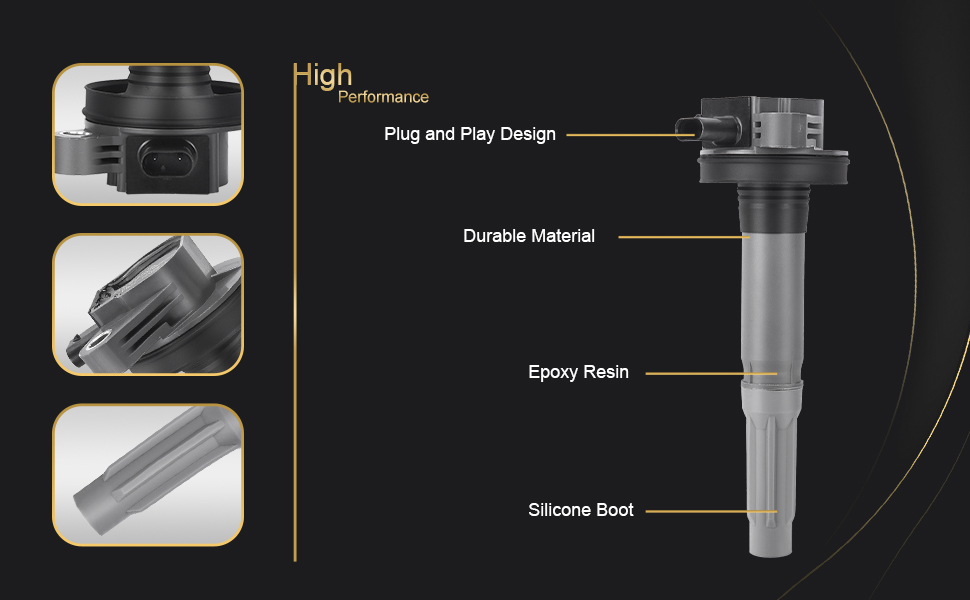 High
Performance

Plug and Play Design

Durable Material

Epoxy Resin

Silicone Boot