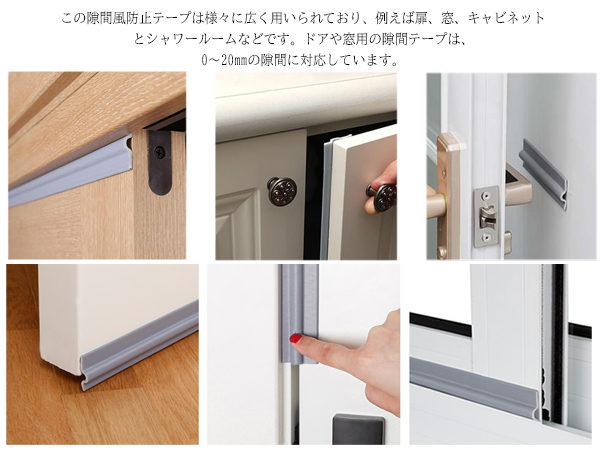 この隙間風防止テープは様々に広く用いられており、例えば扉、窓、キャビネットとシャワールームなどです。ドアや窓用の隙間テープは、0～20mmの隙間に対応しています。