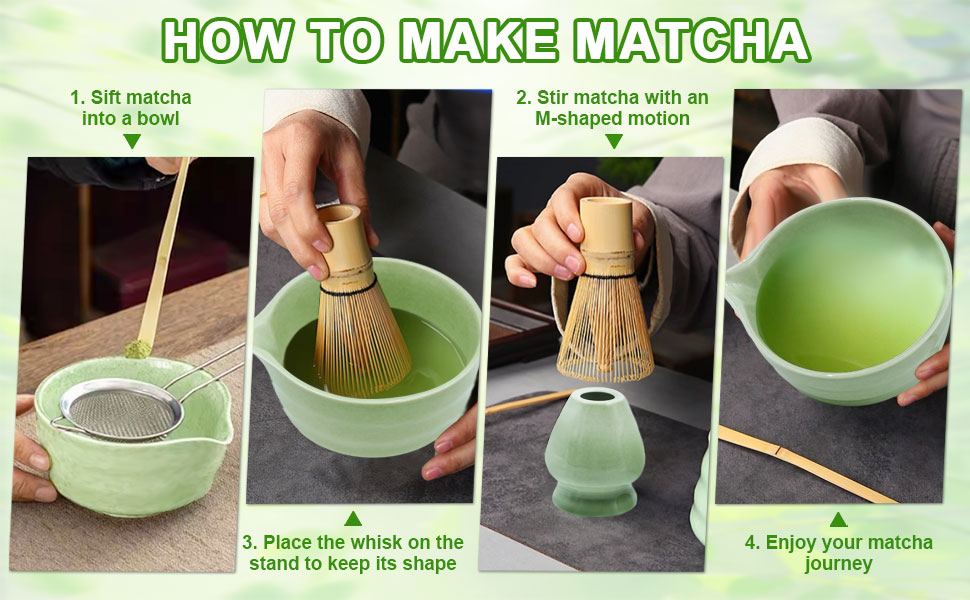 HOW TO MAKE MATCHA

1. Sift matcha into a bowl

2. Stir matcha with an M-shaped motion

3. Place the whisk on the stand to keep its shape

4. Enjoy your matcha journey