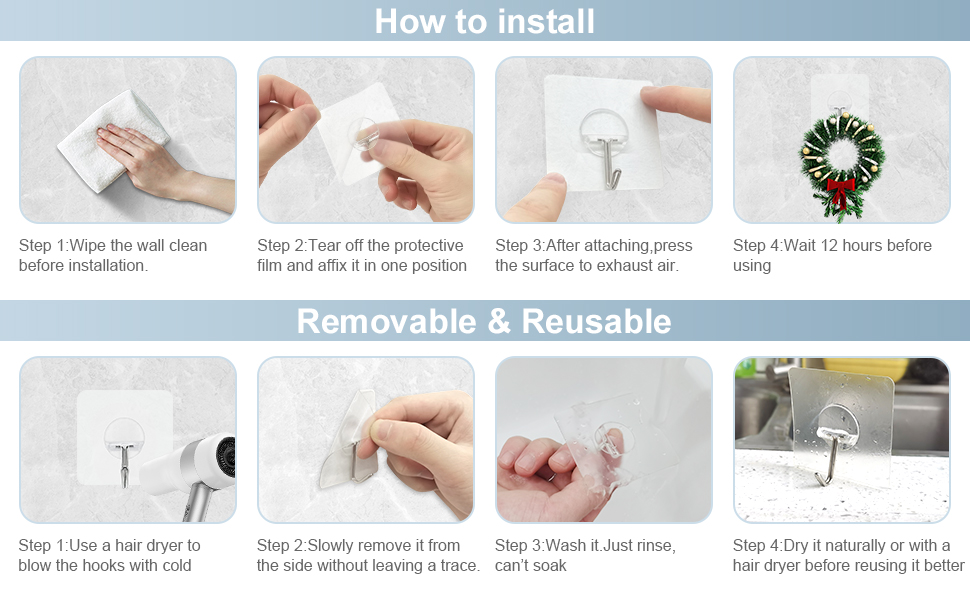 How to install

Step 1:Wipe the wall clean before installation.

Step 2:Tear off the protective film and affix it in one position

Step 3:After attaching,press the surface to exhaust air.

Step 4:Wait 12 hours before using

Removable & Reusable

Step 1:Use a hair dryer to blow the hooks with cold

Step 2:Slowly remove it from the side without leaving a trace.

Step 3:Wash it.Just rinse, can't soak

Step 4:Dry it naturally or with a hair dryer before reusing it better