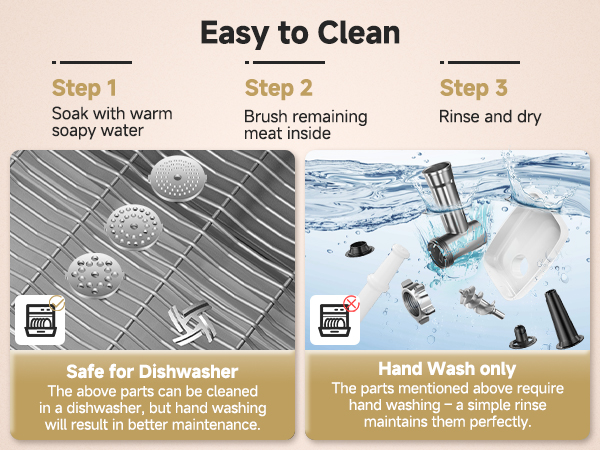 Easy to Clean

Step 1
Soak with warm soapy water

Step 2
Brush remaining meat inside

Step 3
Rinse and dry

Safe for Dishwasher
The above parts can be cleaned in a dishwasher, but hand washing will result in better maintenance.

Hand Wash only
The parts mentioned above require hand washing – a simple rinse maintains them perfectly.