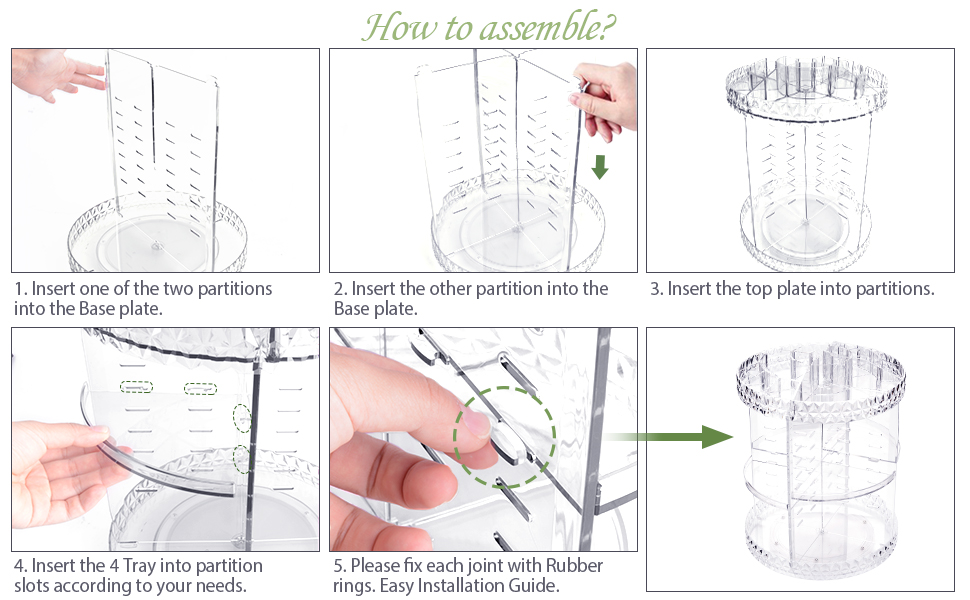 How to assemble?

1. Insert one of the two partitions into the Base plate.

2. Insert the other partition into the Base plate.

3. Insert the top plate into partitions.

4. Insert the 4 Tray into partition slots according to your needs.

5. Please fix each joint with Rubber rings. Easy Installation Guide.