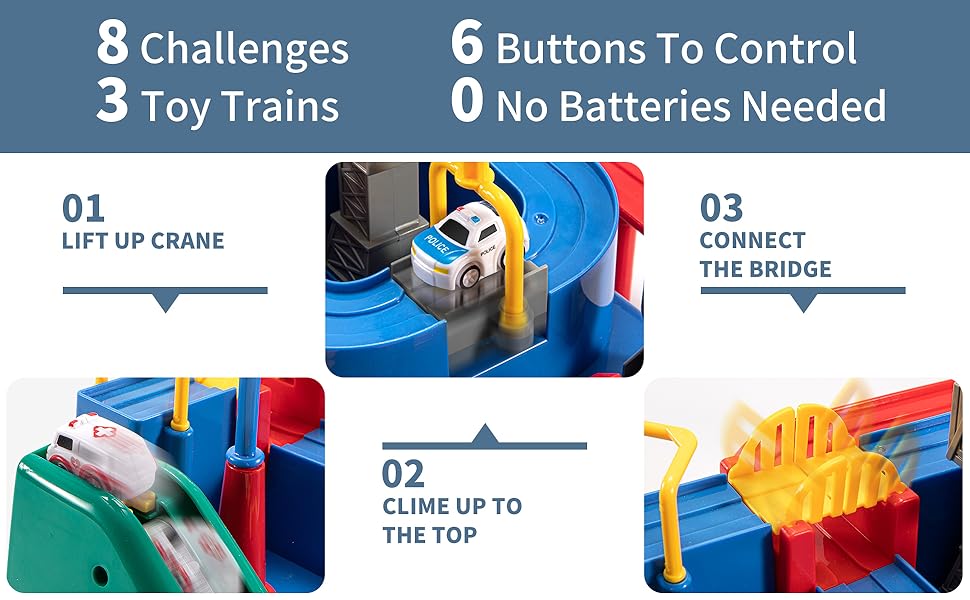 8 Challenges
3 Toy Trains

6 Buttons To Control
0 No Batteries Needed

01
LIFT UP CRANE

POLICE

03
CONNECT THE BRIDGE

02
CLIME UP TO THE TOP