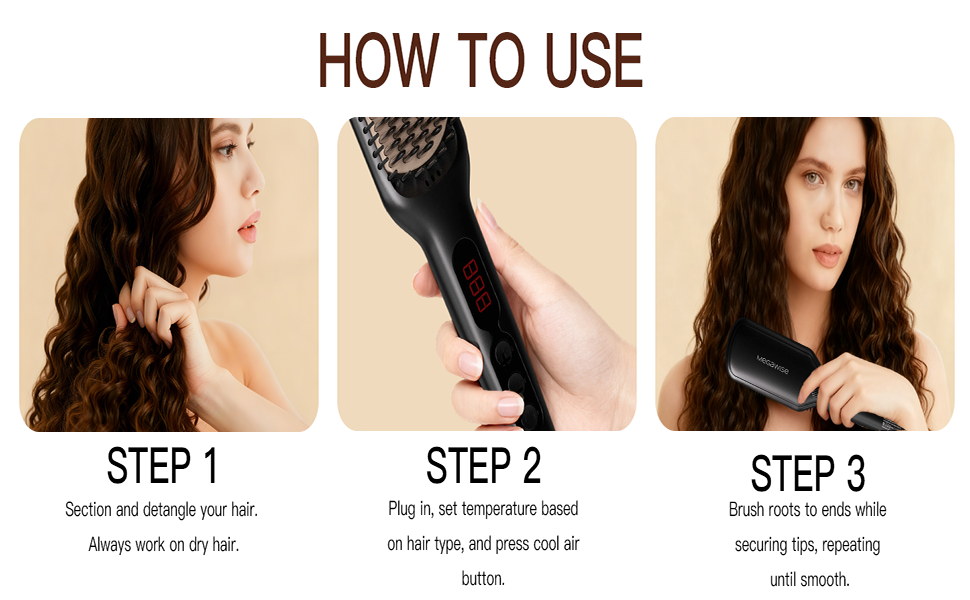 HOW TO USE

888

MEGAWISE

STEP 1
Section and detangle your hair. Always work on dry hair.

STEP 2
Plug in, set temperature based on hair type, and press cool air button.

STEP 3
Brush roots to ends while securing tips, repeating until smooth.