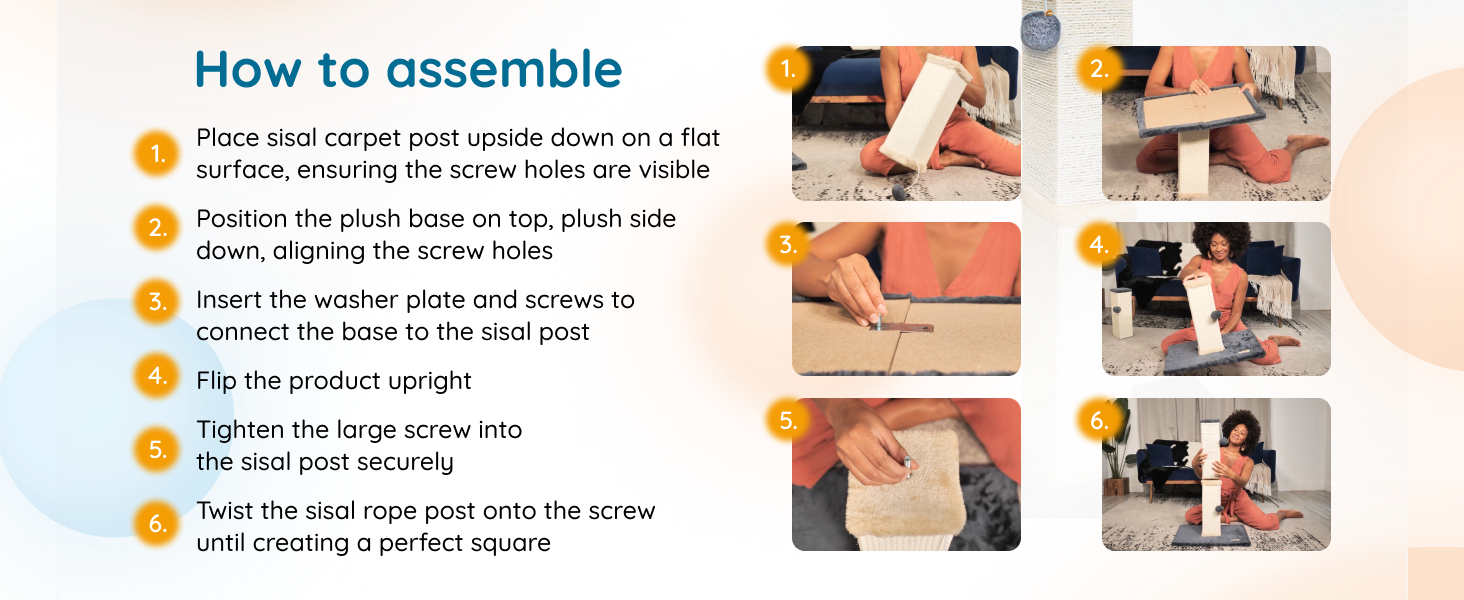 How to assemble

1. Place sisal carpet post upside down on a flat surface, ensuring the screw holes are visible

2. Position the plush base on top, plush side down, aligning the screw holes

3. Insert the washer plate and screws to connect the base to the sisal post

4. Flip the product upright

5. Tighten the large screw into the sisal post securely

6. Twist the sisal rope post onto the screw until creating a perfect square

1.

2.

3.

4.

5.

6.