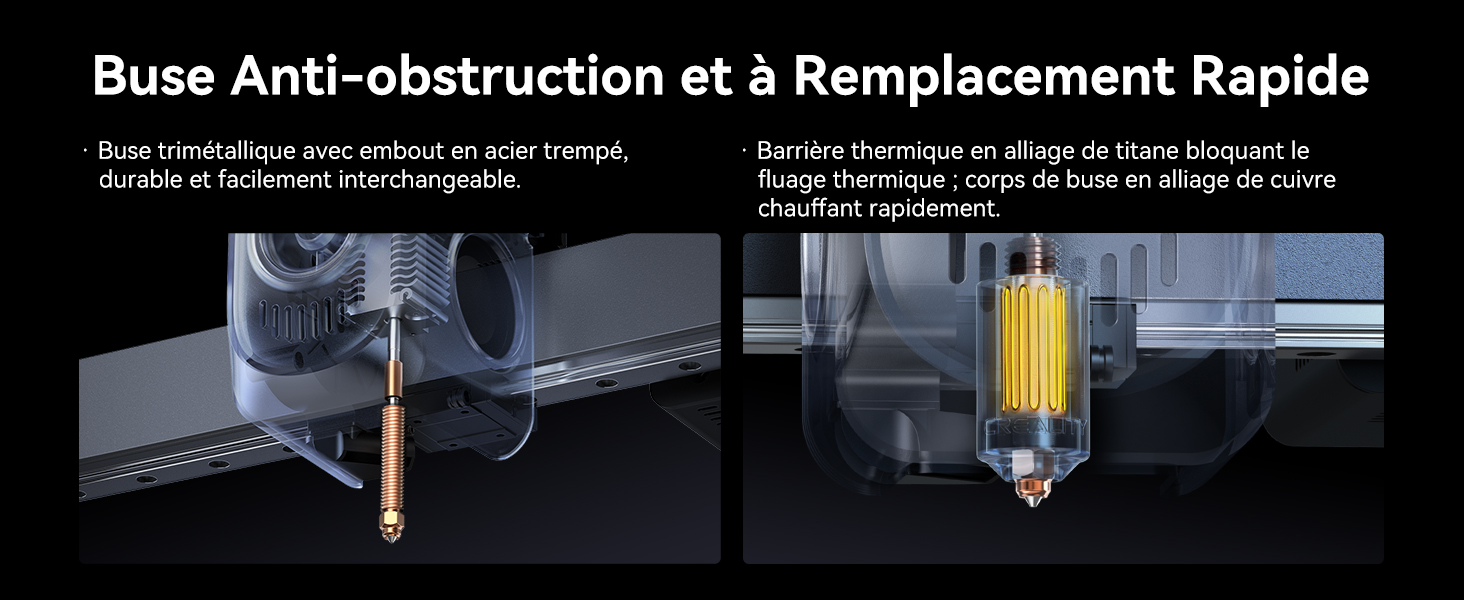 Buse Anti-obstruction et à Remplacement Rapide

· Buse trimétallique avec embout en acier trempé, durable et facilement interchangeable.

· Barrière thermique en alliage de titane bloquant le fluage thermique ; corps de buse en alliage de cuivre chauffant rapidement.

CREALITY