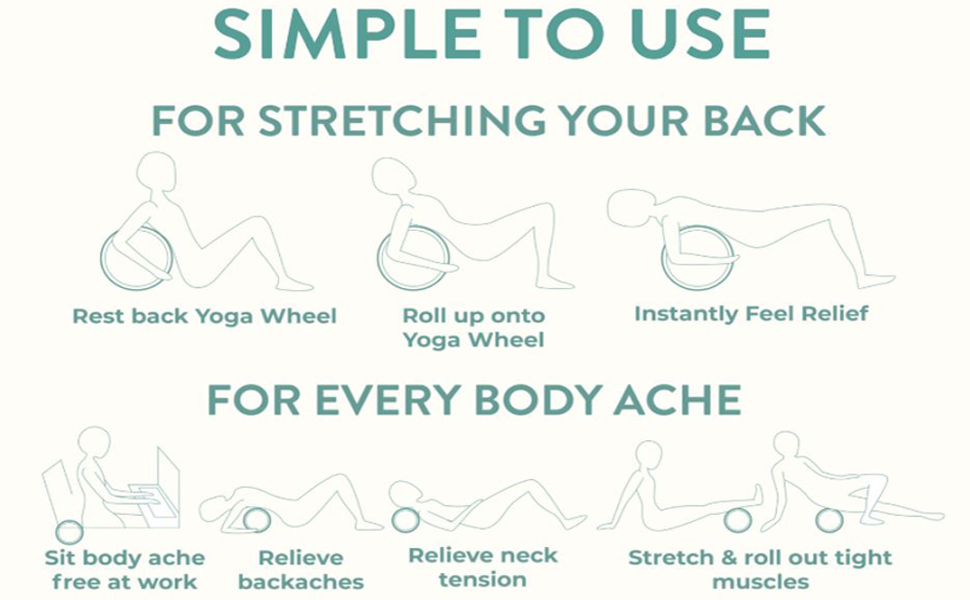 SIMPLE TO USE

FOR STRETCHING YOUR BACK

Rest back Yoga Wheel

Roll up onto Yoga Wheel

Instantly Feel Relief

FOR EVERY BODY ACHE

Sit body ache free at work

Relieve backaches

Relieve neck tension

Stretch & roll out tight muscles