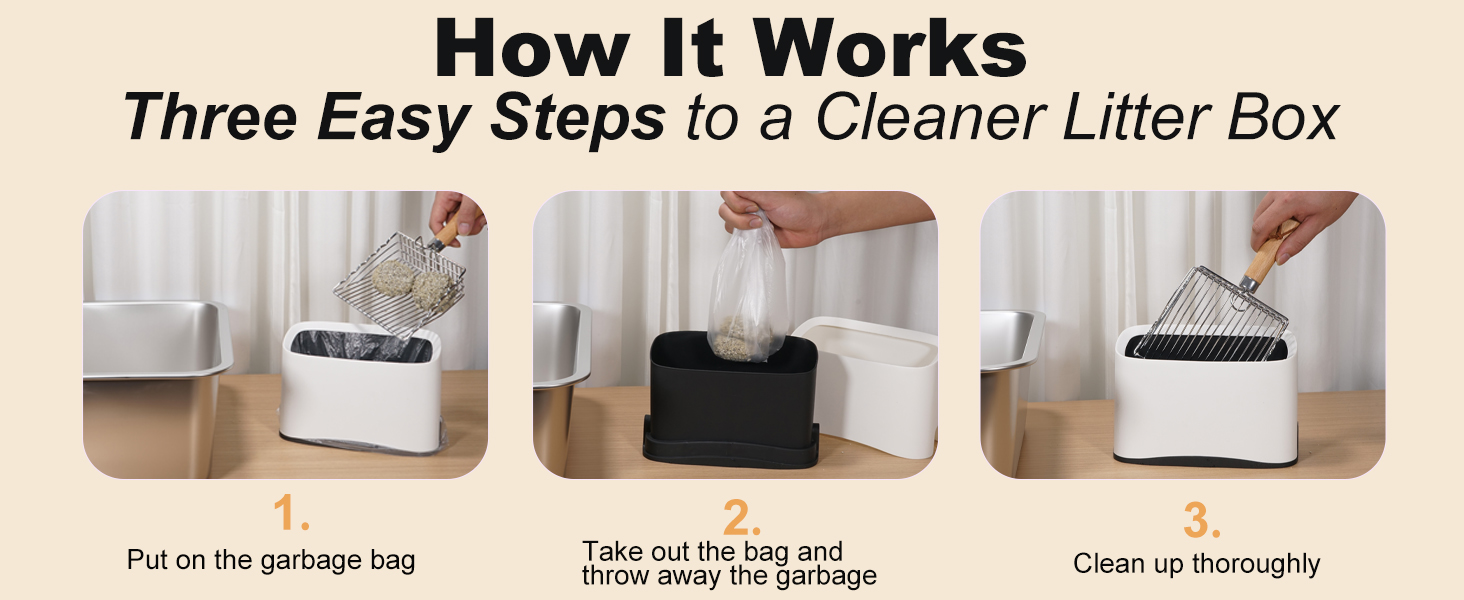 How It Works
Three Easy Steps to a Cleaner Litter Box

1.
Put on the garbage bag

2.
Take out the bag and throw away the garbage

3.
Clean up thoroughly