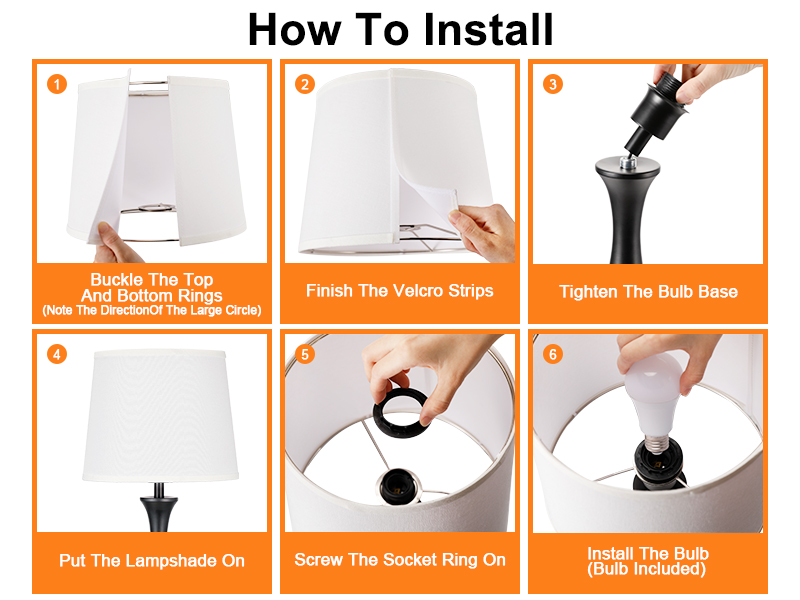 How To Install

1
Buckle The Top And Bottom Rings
(Note The DirectionOf The Large Circle)

2
Finish The Velcro Strips

3
Tighten The Bulb Base

4
Put The Lampshade On

5
Screw The Socket Ring On

6
Install The Bulb
(Bulb Included)