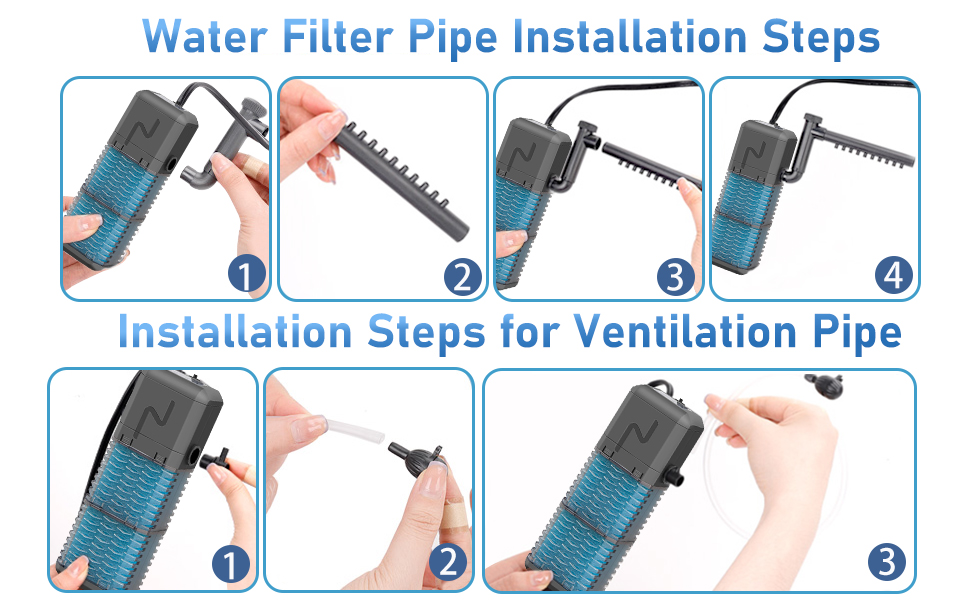 Water Filter Pipe Installation Steps

1

2

3

4

Installation Steps for Ventilation Pipe

1

2

3