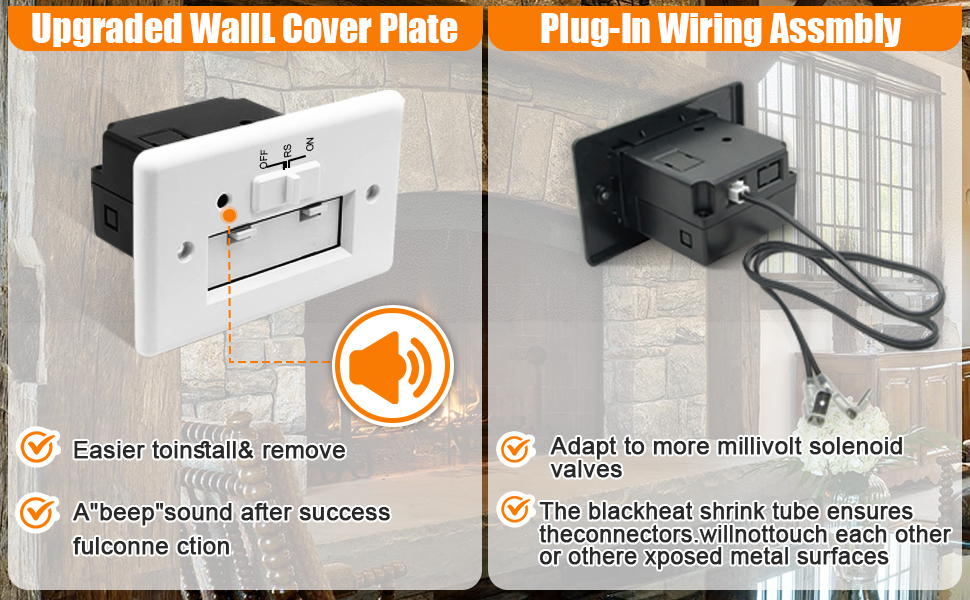 Upgraded WallL Cover Plate

OFF RS ON

Easier toinstall& remove

A"beep"sound after success fulconne ction

Plug-In Wiring Assmbly

Adapt to more millivolt solenoid valves

The blackheat shrink tube ensures theconnectors.willnottouch each other or othere xposed metal surfaces