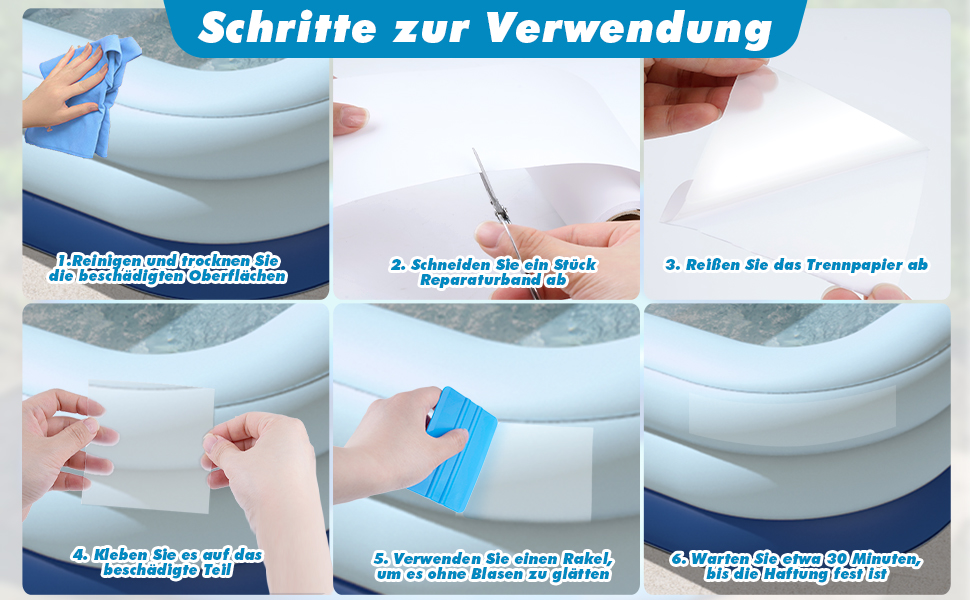 Schritte zur Verwendung

1.Reinigen und trocknen Sie die beschädigten Oberflächen

2. Schneiden Sie ein Stück Reparaturband ab

3. Reißen Sie das Trennpapier ab

4. Kleben Sie es auf das beschädigte Teil

5. Verwenden Sie einen Rakel, um es ohne Blasen zu glätten

6. Warten Sie etwa 30 Minuten, bis die Haftung fest ist