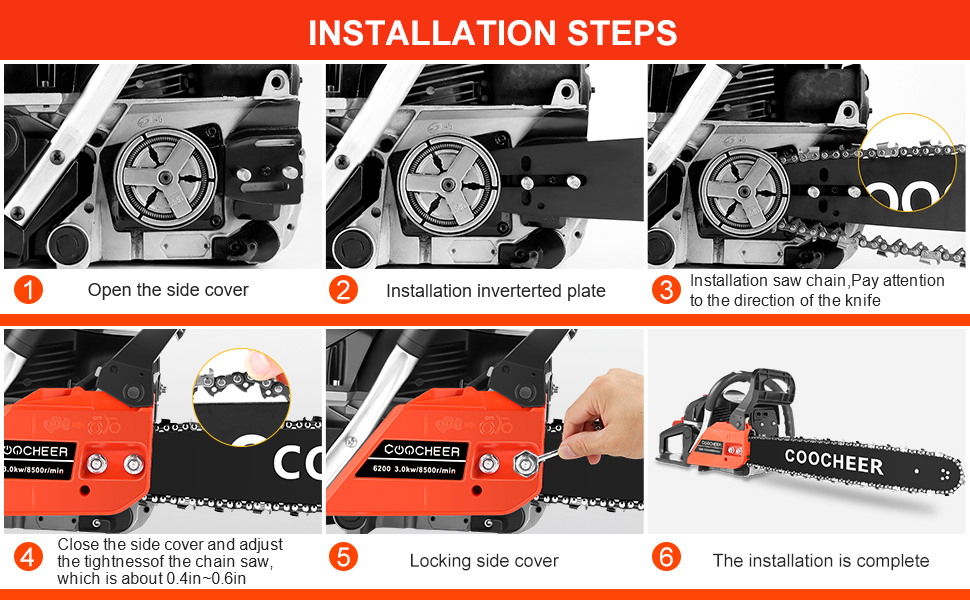 INSTALLATION STEPS

1 Open the side cover

2 Installation inverterted plate

3 Installation saw chain,Pay attention to the direction of the knife

COOCHEER
3.0kw/8500r/min
CO

4 Close the side cover and adjust the tightnessof the chain saw, which is about 0.4in~0.6in

COOCHEER
6200 3.0kw/8500r/min

5 Locking side cover

COOCHEER

6 The installation is complete