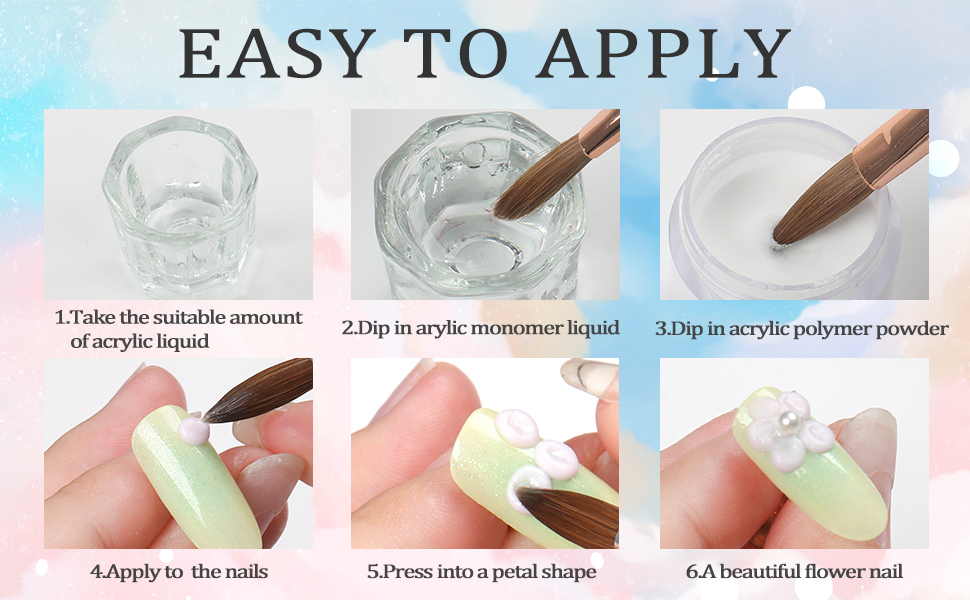 EASY TO APPLY

1.Take the suitable amount of acrylic liquid

2.Dip in arylic monomer liquid

3.Dip in acrylic polymer powder

4.Apply to the nails

5.Press into a petal shape

6.A beautiful flower nail