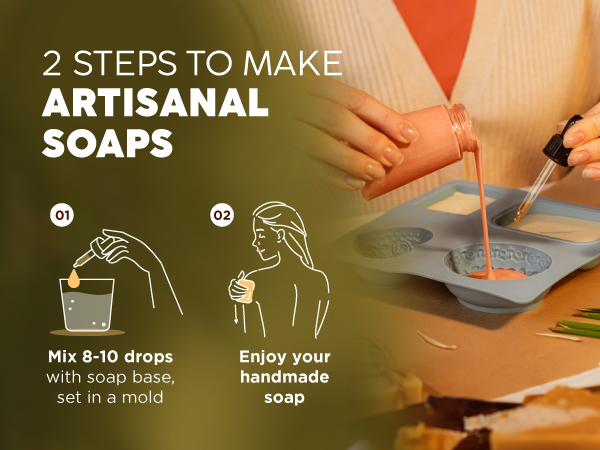 2 STEPS TO MAKE
ARTISANAL SOAPS

01

Mix 8-10 drops with soap base, set in a mold

02

Enjoy your handmade soap