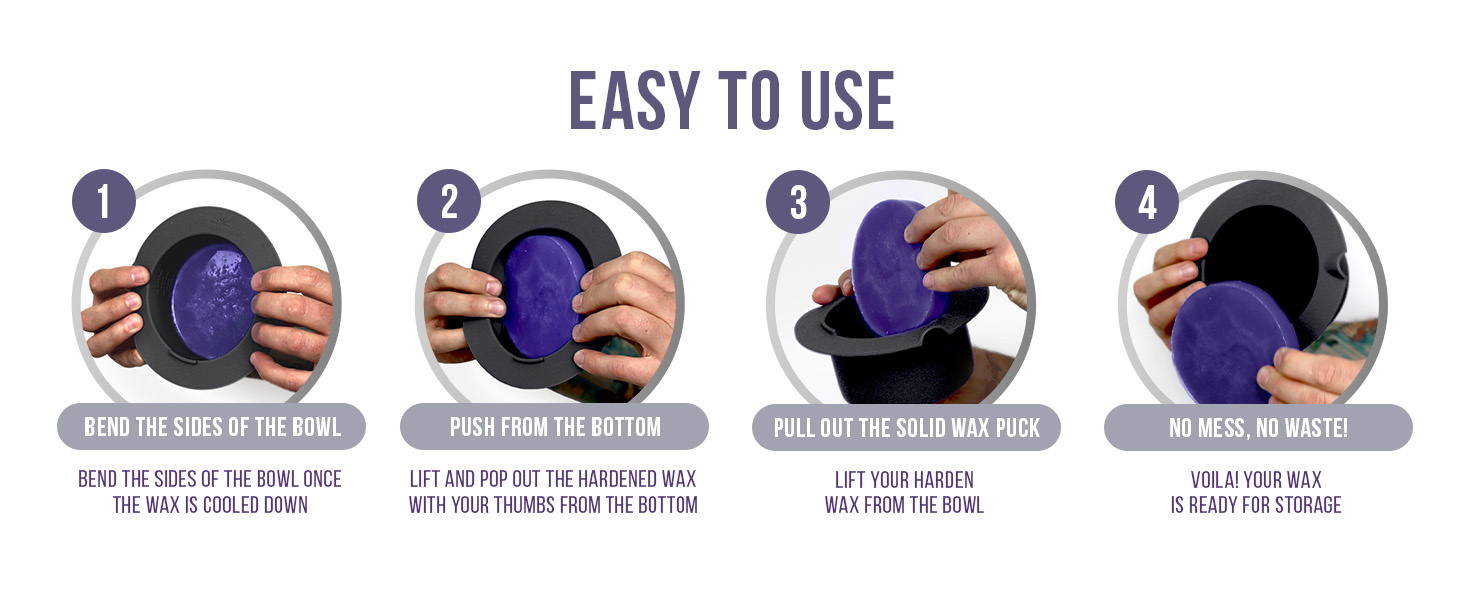 EASY TO USE

1

BEND THE SIDES OF THE BOWL

BEND THE SIDES OF THE BOWL ONCE THE WAX IS COOLED DOWN

2

PUSH FROM THE BOTTOM

LIFT AND POP OUT THE HARDENED WAX WITH YOUR THUMBS FROM THE BOTTOM

3

PULL OUT THE SOLID WAX PUCK

LIFT YOUR HARDEN WAX FROM THE BOWL

4

NO MESS, NO WASTE!

VOILA! YOUR WAX IS READY FOR STORAGE